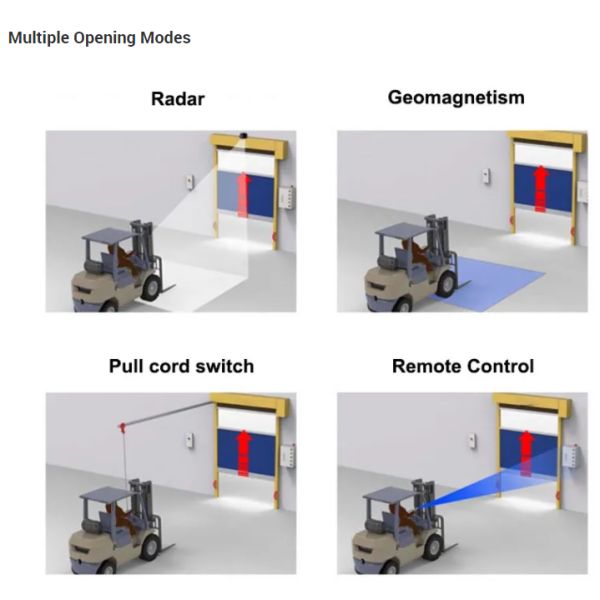 Multiple Opening Modes

Radar

Geomagnetism

Pull cord switch

Remote Control