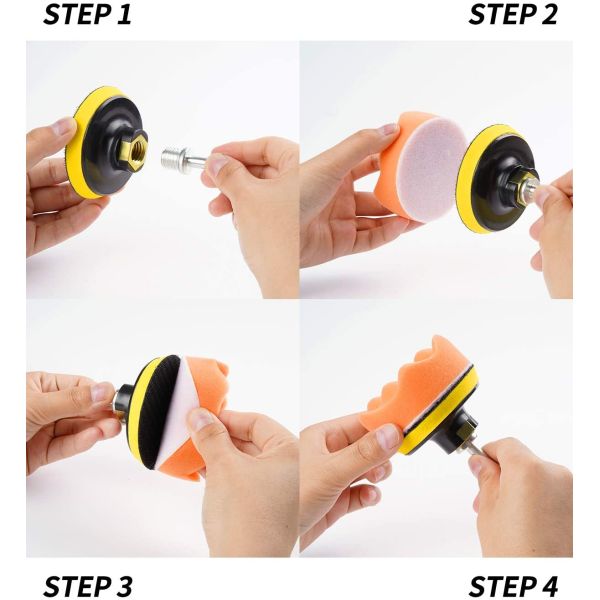 STEP 1

STEP 2

STEP 3

STEP 4