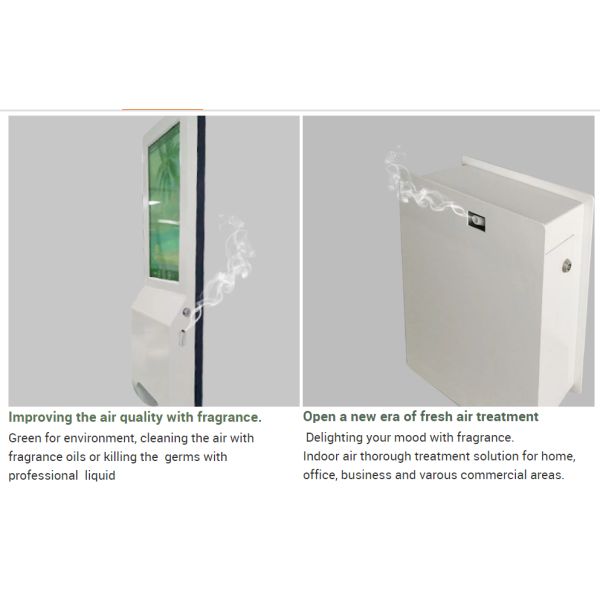 Improving the air quality with fragrance.

Green for environment, cleaning the air with fragrance oils or killing the germs with professional liquid

Open a new era of fresh air treatment

Delighting your mood with fragrance.
Indoor air thorough treatment solution for home, office, business and varous commercial areas.