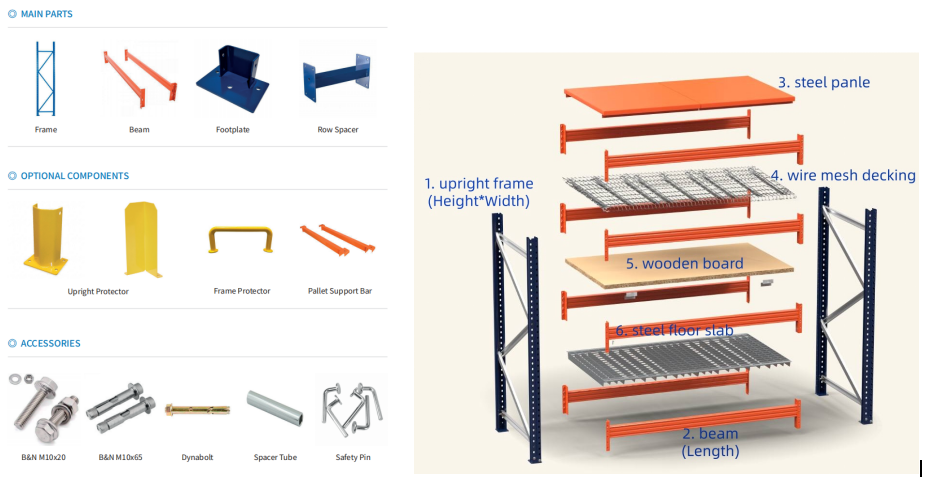 MAIN PARTS

Frame

Beam

Footplate

Row Spacer

OPTIONAL COMPONENTS

Upright Protector

Frame Protector

Pallet Support Bar

ACCESSORIES

B&N M10x20

B&N M10x65

Dynabolt

Spacer Tube

Safety Pin

3. steel panle

1. upright frame (Height*Width)

4. wire mesh decking

5. wooden board

6. steel floor slab

2. beam (Length)