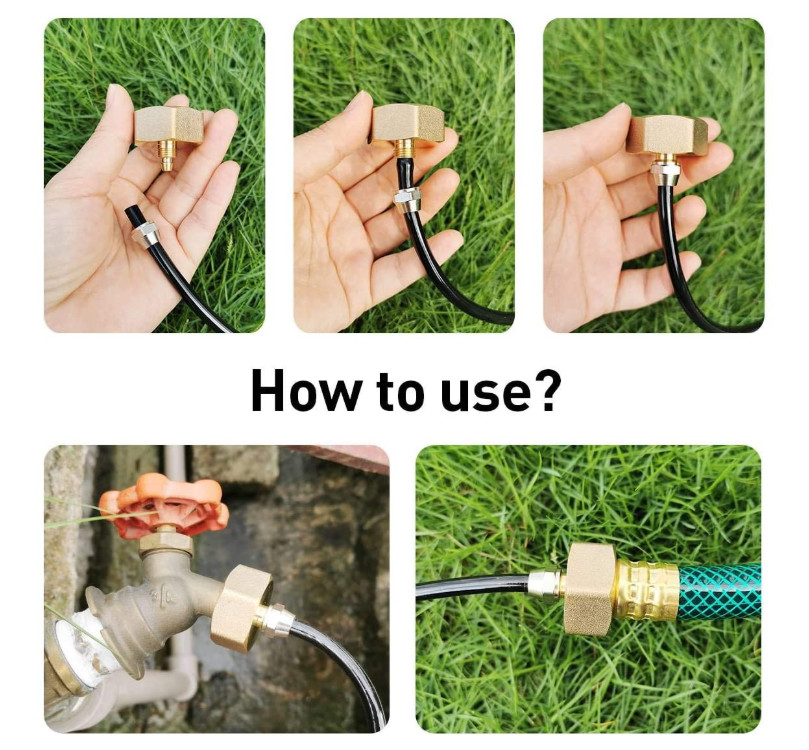 How to use?