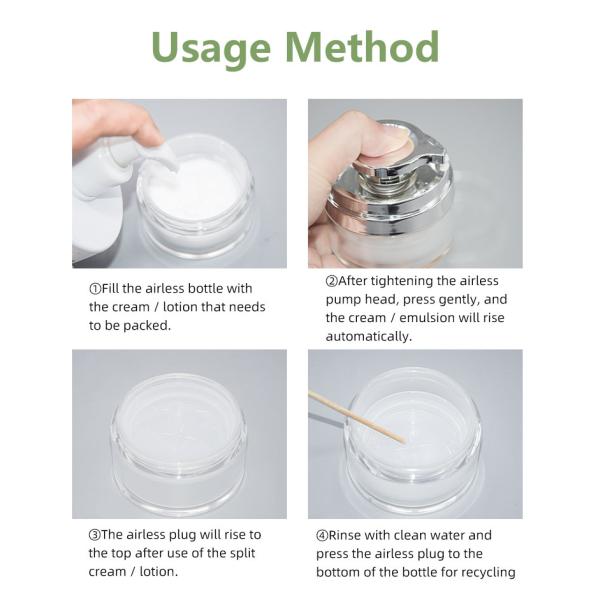 Usage Method

①Fill the airless bottle with the cream / lotion that needs to be packed.

②After tightening the airless pump head, press gently, and the cream / emulsion will rise automatically.

③The airless plug will rise to the top after use of the split cream / lotion.

④Rinse with clean water and press the airless plug to the bottom of the bottle for recycling