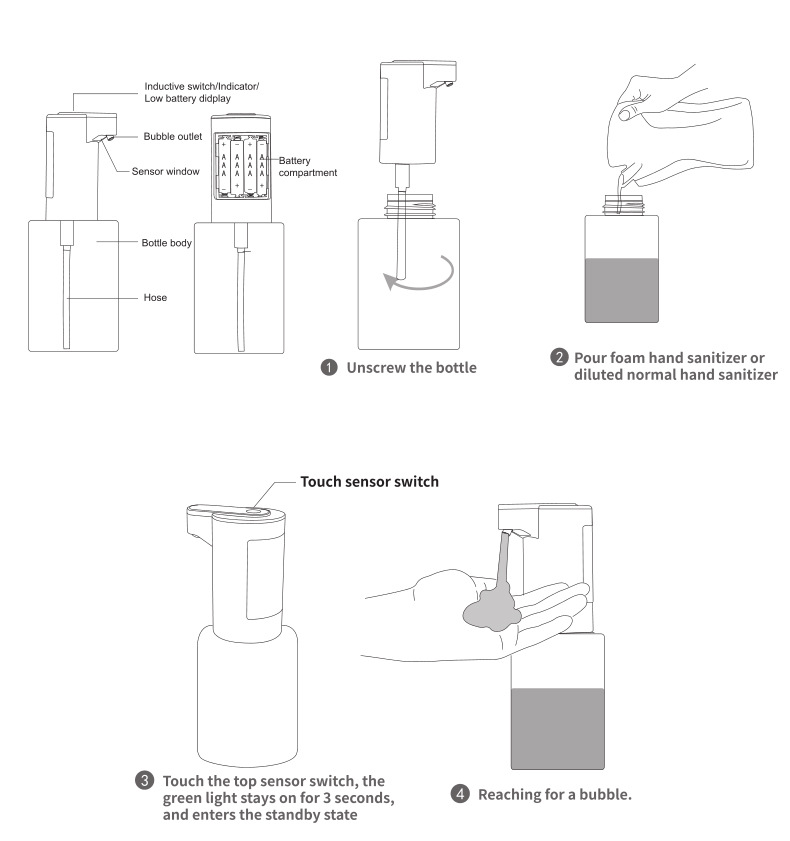 Inductive switch/Indicator/
Low battery didplay

Bubble outlet

Sensor window

Battery compartment

Bottle body

Hose

1 Unscrew the bottle

2 Pour foam hand sanitizer or diluted normal hand sanitizer

Touch sensor switch

3 Touch the top sensor switch, the green light stays on for 3 seconds, and enters the standby state

4 Reaching for a bubble.