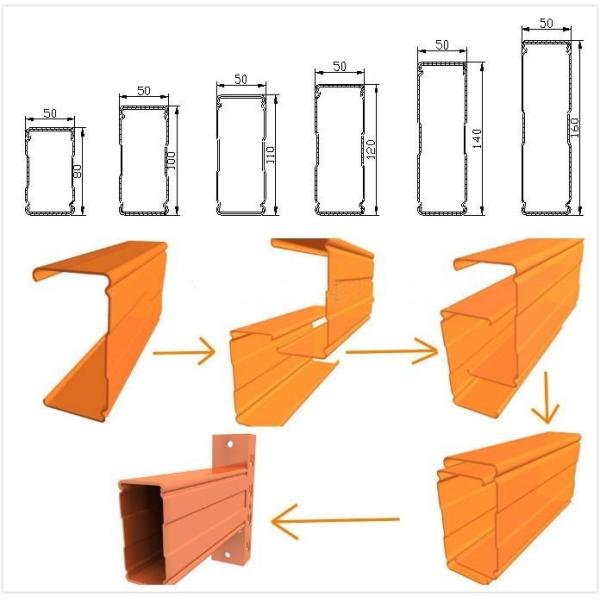 50
80
50
100
50
110
50
120
50
140
50
160