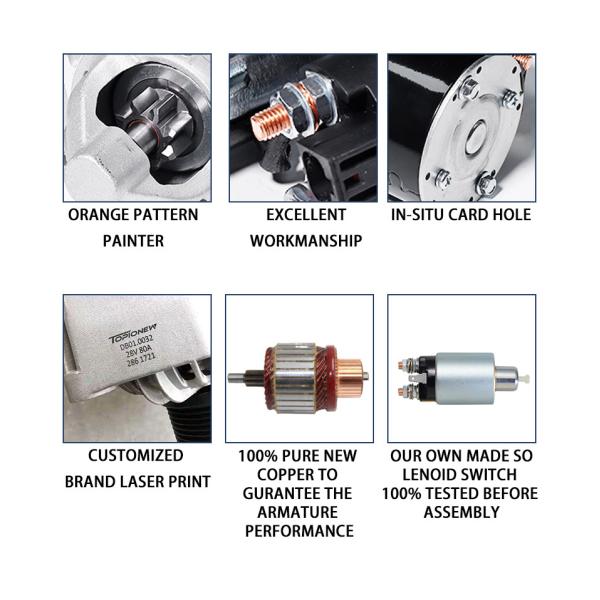 ORANGE PATTERN PAINTER

EXCELLENT WORKMANSHIP

IN-SITU CARD HOLE

TOPTONEW
DB01.0032
28V 80A
286 1721

CUSTOMIZED BRAND LASER PRINT

100% PURE NEW COPPER TO GURANTEE THE ARMATURE PERFORMANCE

OUR OWN MADE SO LENOID SWITCH 100% TESTED BEFORE ASSEMBLY