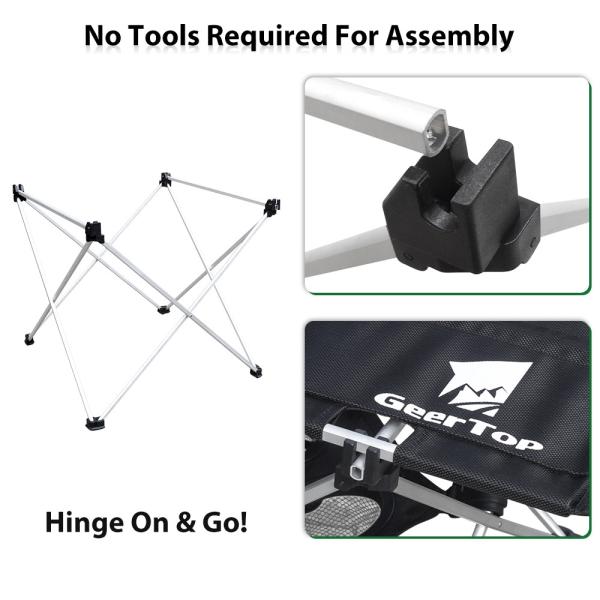 No Tools Required For Assembly

GeerTop

Hinge On & Go!