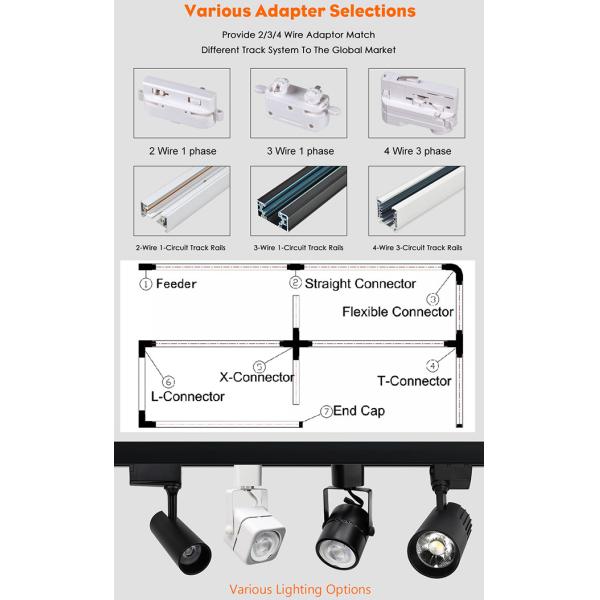 Various Adapter Selections

Provide 2/3/4 Wire Adaptor Match
Different Track System To The Global Market

2 Wire 1 phase

3 Wire 1 phase

4 Wire 3 phase

2-Wire 1-Circuit Track Rails

3-Wire 1-Circuit Track Rails

4-Wire 3-Circuit Track Rails

① Feeder

② Straight Connector

③ Flexible Connector

④ T-Connector

⑤ X-Connector

⑥ L-Connector

⑦ End Cap

Various Lighting Options