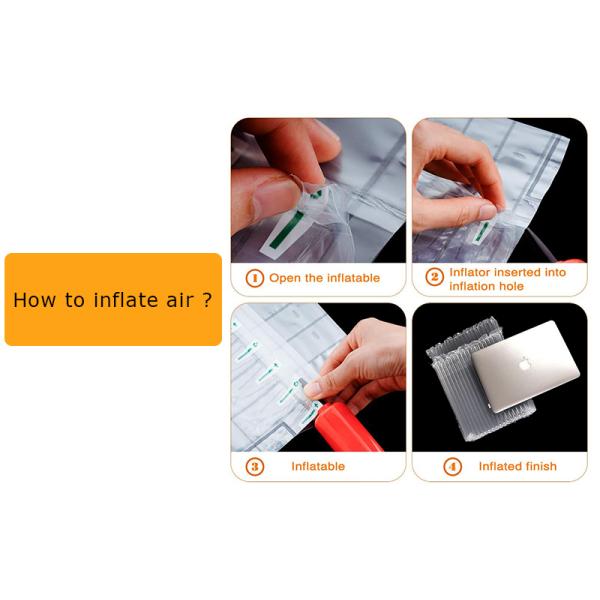 How to inflate air ?

① Open the inflatable

② Inflator inserted into inflation hole

③ Inflatable

④ Inflated finish