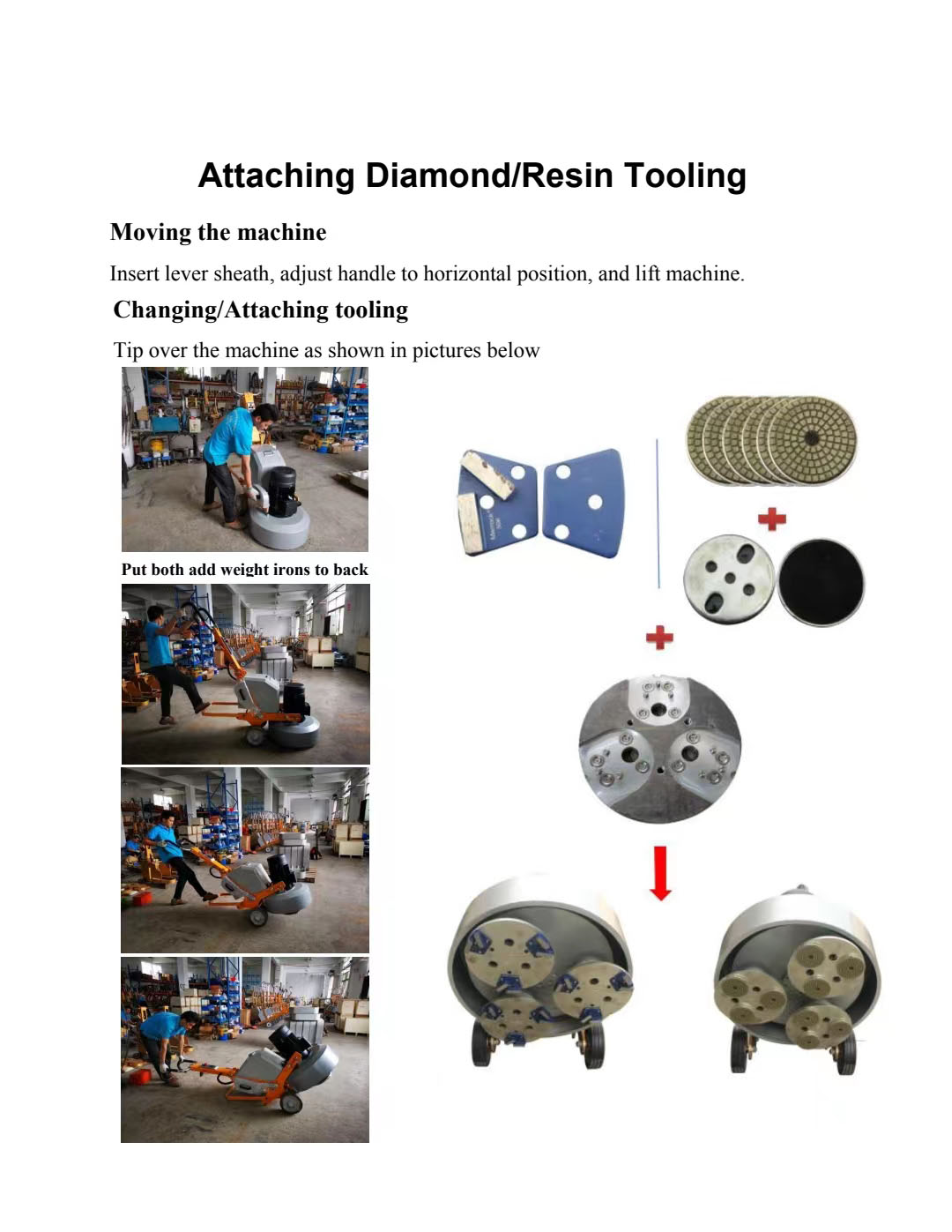 Attaching Diamond/Resin Tooling

Moving the machine

Insert lever sheath, adjust handle to horizontal position, and lift machine.

Changing/Attaching tooling

Tip over the machine as shown in pictures below

Put both add weight irons to back