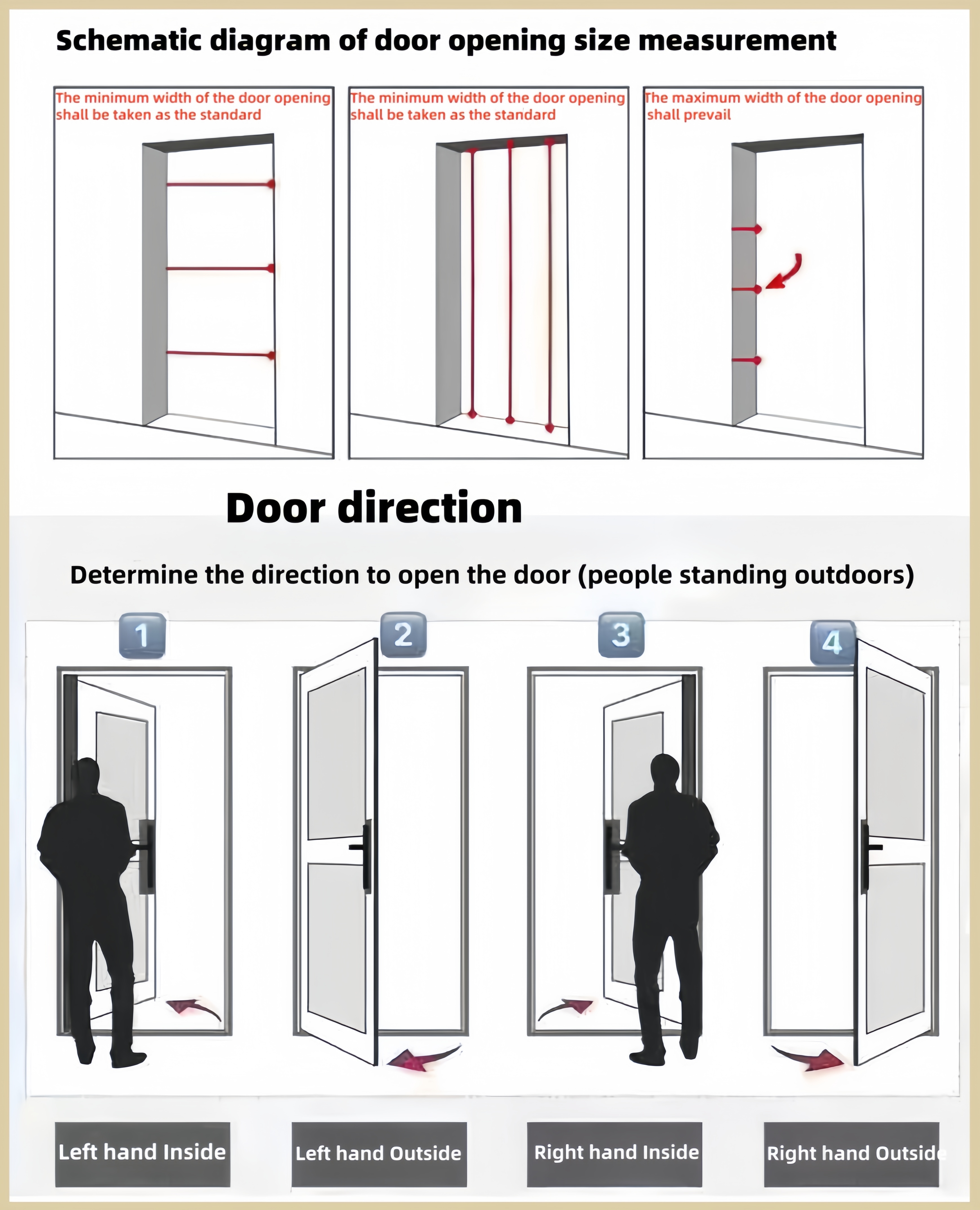 Schematic diagram of door opening size measurement

The minimum width of the door opening shall be taken as the standard

The minimum width of the door opening shall be taken as the standard

The maximum width of the door opening shall prevail

Door direction

Determine the direction to open the door (people standing outdoors)

1

2

3

4

Left hand Inside

Left hand Outside

Right hand Inside

Right hand Outside