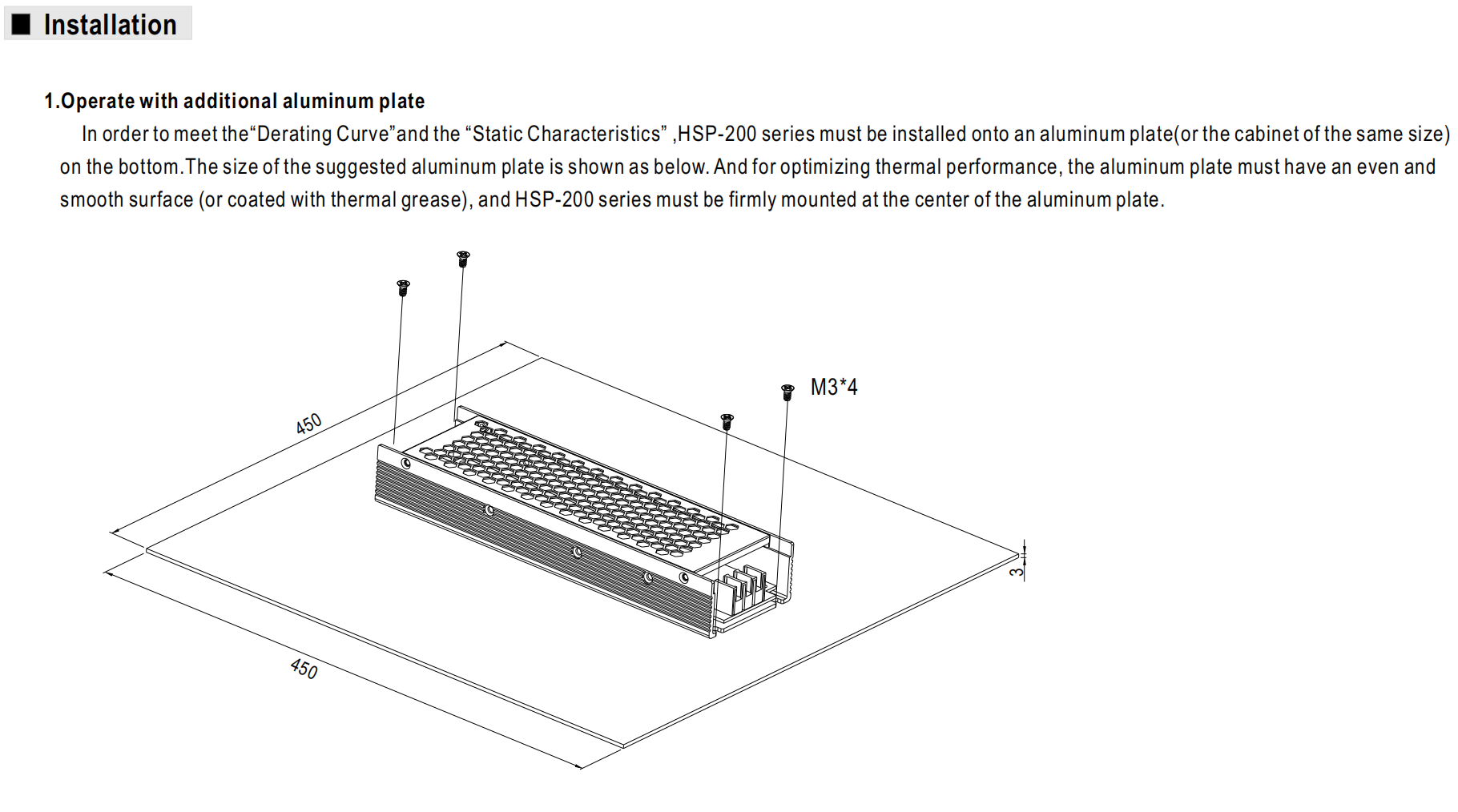 ■ Installation

1.Operate with additional aluminum plate

In order to meet the“Derating Curve”and the “Static Characteristics” ,HSP-200 series must be installed onto an aluminum plate(or the cabinet of the same size) on the bottom.The size of the suggested aluminum plate is shown as below. And for optimizing thermal performance, the aluminum plate must have an even and smooth surface (or coated with thermal grease), and HSP-200 series must be firmly mounted at the center of the aluminum plate.

450

M3*4

3

450