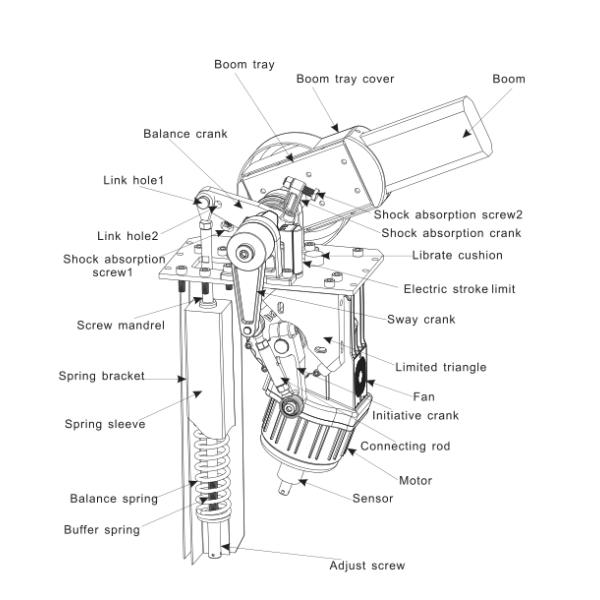 Boom tray
Boom tray cover
Boom
Balance crank
Link hole1
Link hole2
Shock absorption screw1
Shock absorption screw2
Shock absorption crank
Librate cushion
Electric stroke limit
Screw mandrel
Sway crank
Spring bracket
Limited triangle
Fan
Spring sleeve
Initiative crank
Connecting rod
Motor
Balance spring
Sensor
Buffer spring
Adjust screw