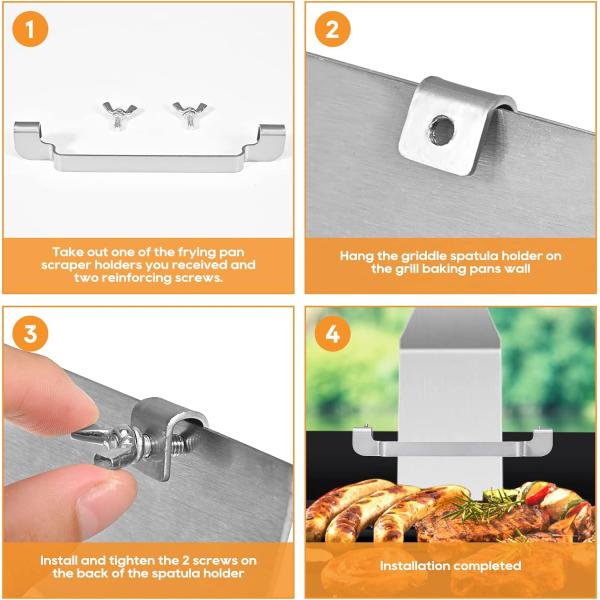 1

Take out one of the frying pan scraper holders you received and two reinforcing screws.

2

Hang the griddle spatula holder on the grill baking pans wall

3

Install and tighten the 2 screws on the back of the spatula holder

4

Installation completed