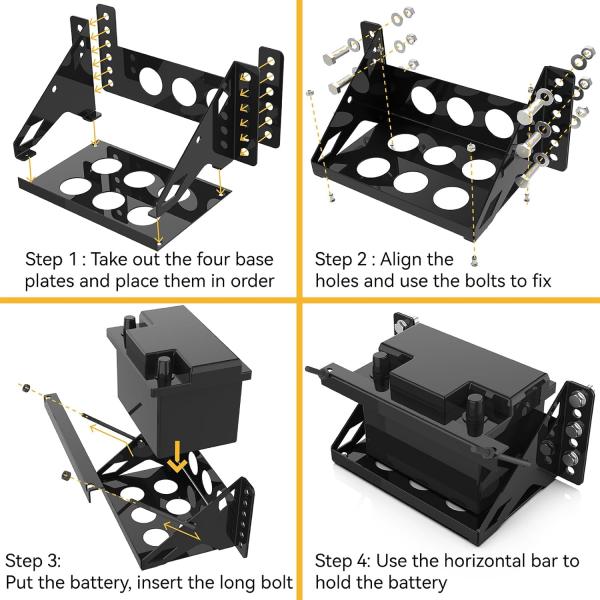 Step 1 : Take out the four base plates and place them in order

Step 2 : Align the holes and use the bolts to fix

Step 3:
Put the battery, insert the long bolt

Step 4: Use the horizontal bar to hold the battery