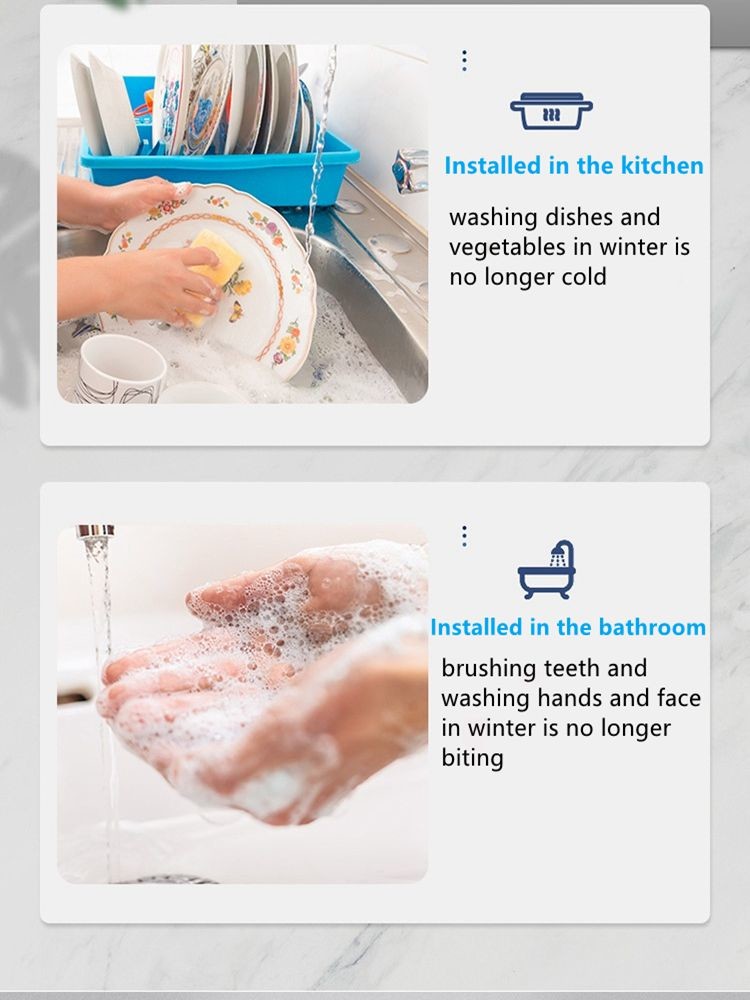 Installed in the kitchen

washing dishes and vegetables in winter is no longer cold

Installed in the bathroom

brushing teeth and washing hands and face in winter is no longer biting