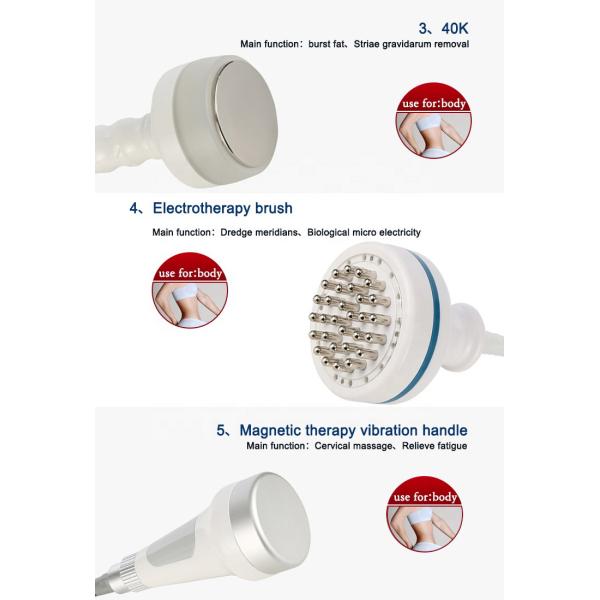 3、40K
Main function：burst fat、Striae gravidarum removal

use for:body

4、Electrotherapy brush
Main function：Dredge meridians、Biological micro electricity

use for:body

5、Magnetic therapy vibration handle
Main function：Cervical massage、Relieve fatigue

use for:body