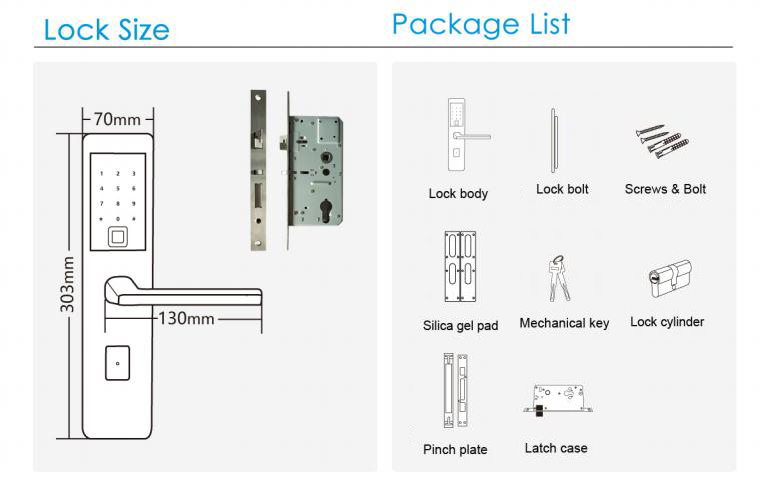 Lock Size

70mm

1 2 3
4 5 6
7 8 9
* 0 #

303mm

130mm

Package List

Lock body

Lock bolt

Screws & Bolt

Silica gel pad

Mechanical key

Lock cylinder

Pinch plate

Latch case