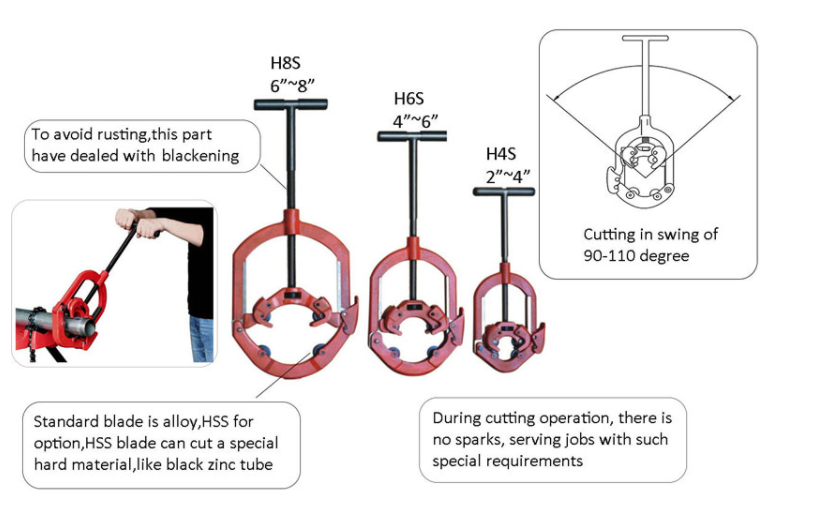 H8S
6"~8"

H6S
4"~6"

H4S
2"~4"

To avoid rusting,this part have dealed with blackening

Cutting in swing of 90-110 degree

Standard blade is alloy,HSS for option,HSS blade can cut a special hard material,like black zinc tube

During cutting operation, there is no sparks, serving jobs with such special requirements