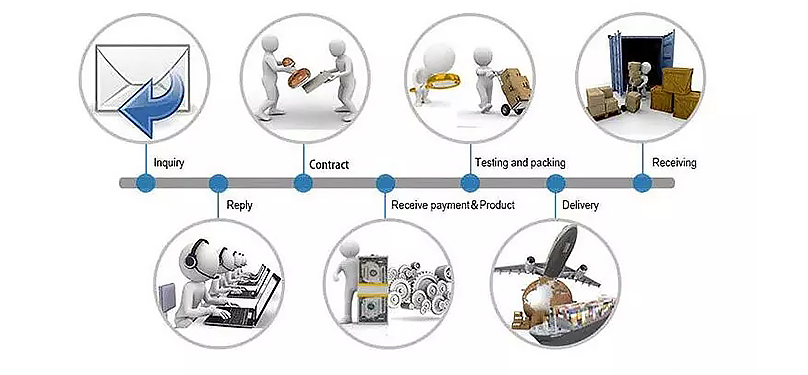 Inquiry

Reply

Contract

Receive payment&Product

Testing and packing

Delivery

Receiving