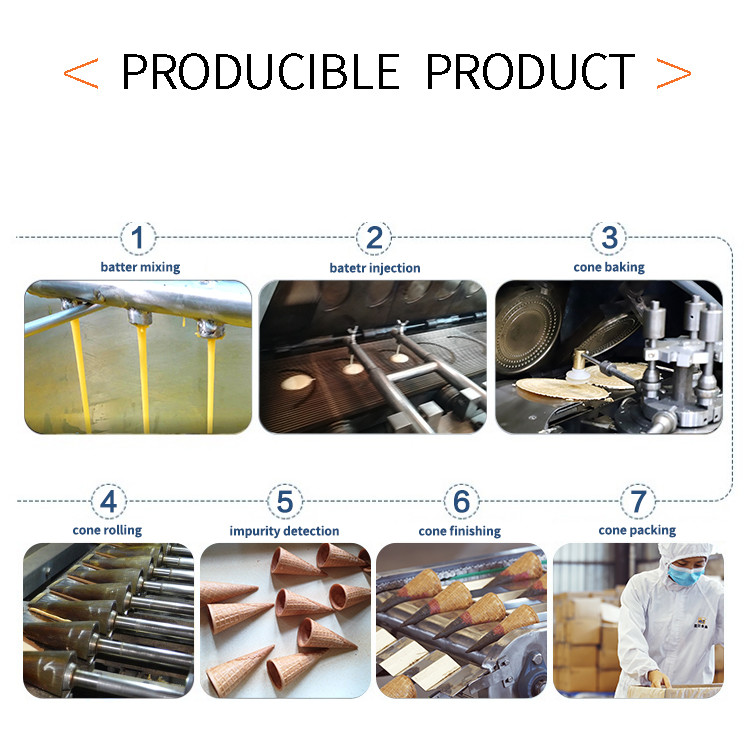 < PRODUCIBLE PRODUCT >

1
batter mixing

2
batetr injection

3
cone baking

4
cone rolling

5
impurity detection

6
cone finishing

7
cone packing