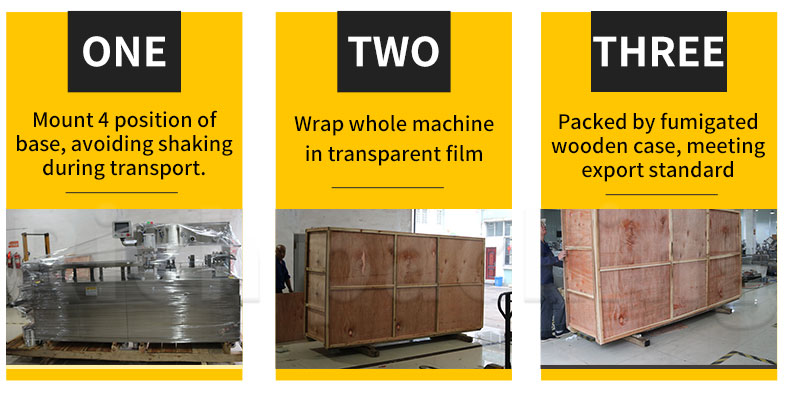 ONE

Mount 4 position of base, avoiding shaking during transport.

TWO

Wrap whole machine in transparent film

THREE

Packed by fumigated wooden case, meeting export standard