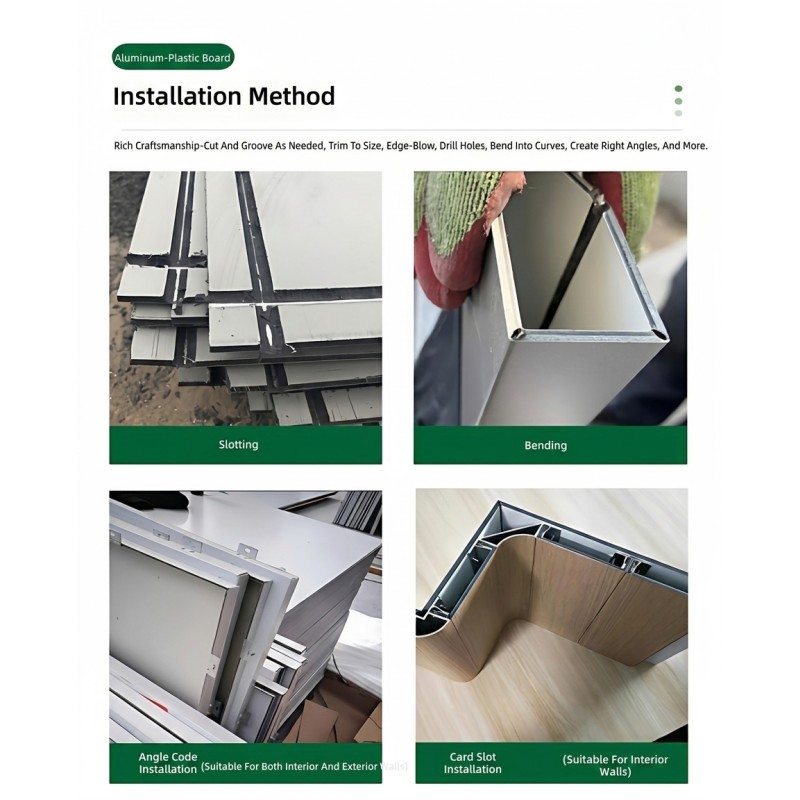 Aluminum-Plastic Board

Installation Method

Rich Craftsmanship-Cut And Groove As Needed, Trim To Size, Edge-Blow, Drill Holes, Bend Into Curves, Create Right Angles, And More.

Slotting

Bending

Angle Code Installation (Suitable For Both Interior And Exterior Walls)

Card Slot Installation

(Suitable For Interior Walls)