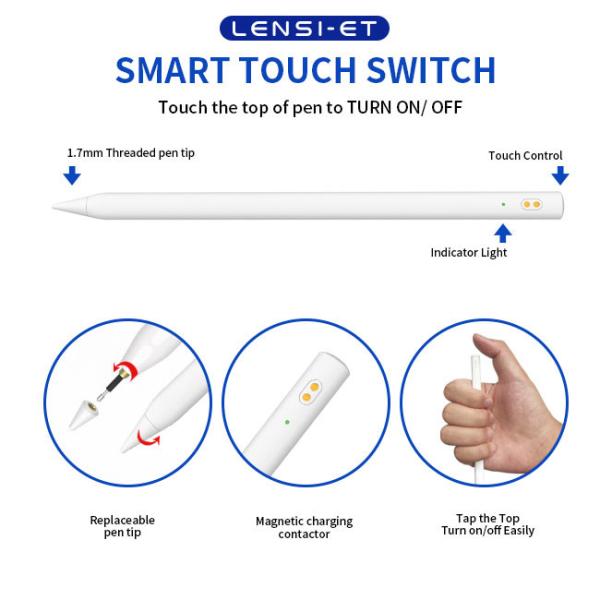 LENSI-ET

SMART TOUCH SWITCH

Touch the top of pen to TURN ON/ OFF

1.7mm Threaded pen tip

Touch Control

Indicator Light

Replaceable pen tip

Magnetic charging contactor

Tap the Top Turn on/off Easily