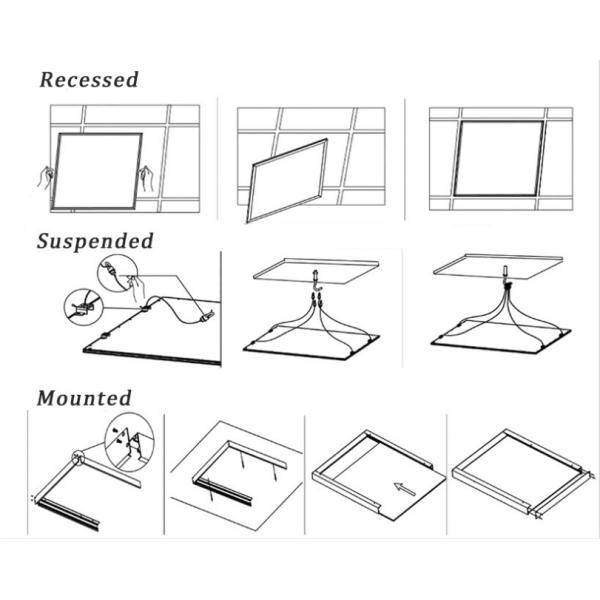 Recessed

Suspended

Mounted