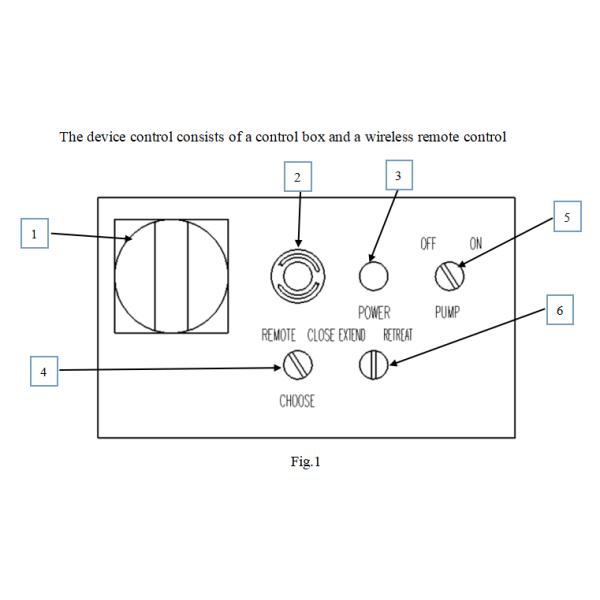 The device control consists of a control box and a wireless remote control

2

3

1

5

OFF ON

POWER

PUMP

6

REMOTE CLOSE EXTEND RETREAT

4

CHOOSE

Fig.1