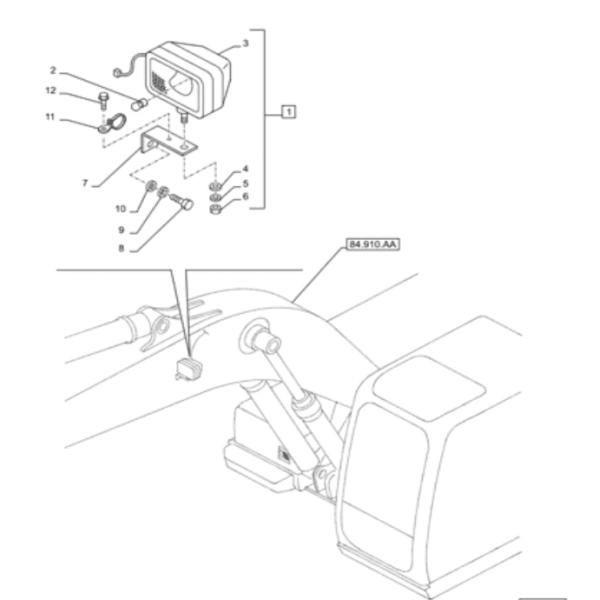 3
2
12
11
1
7
4
5
6
10
9
8
84.910.AA