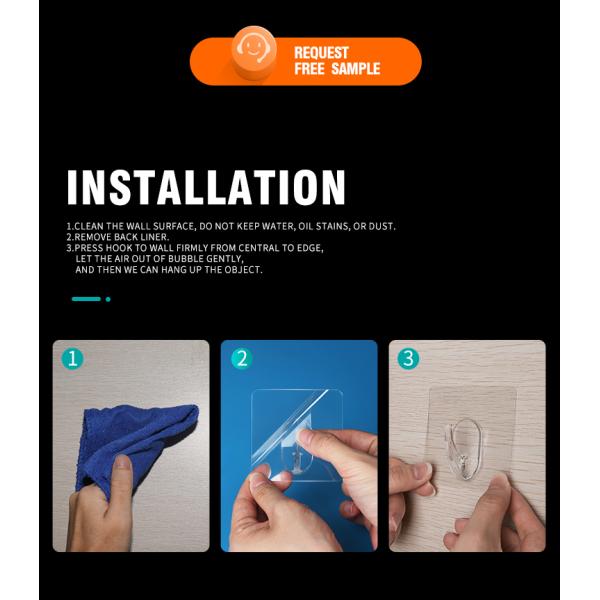 REQUEST FREE SAMPLE

INSTALLATION

1.CLEAN THE WALL SURFACE, DO NOT KEEP WATER, OIL STAINS, OR DUST.
2.REMOVE BACK LINER.
3.PRESS HOOK TO WALL FIRMLY FROM CENTRAL TO EDGE, LET THE AIR OUT OF BUBBLE GENTLY, AND THEN WE CAN HANG UP THE OBJECT.

1

2

3