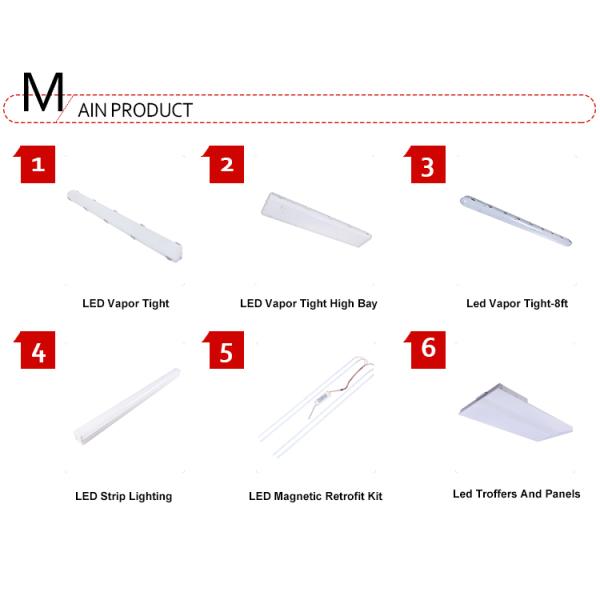 MAIN PRODUCT

1

LED Vapor Tight

2

LED Vapor Tight High Bay

3

Led Vapor Tight-8ft

4

LED Strip Lighting

5

LED Magnetic Retrofit Kit

6

Led Troffers And Panels