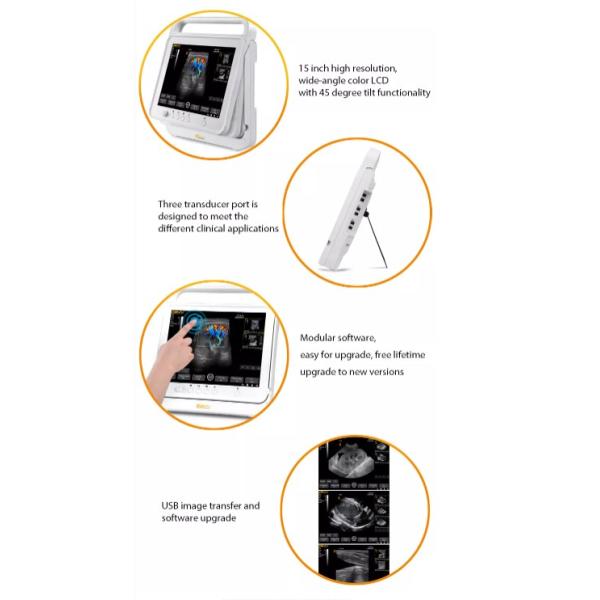 15 inch high resolution, wide-angle color LCD with 45 degree tilt functionality

Three transducer port is designed to meet the different clinical applications

Modular software, easy for upgrade, free lifetime upgrade to new versions

USB image transfer and software upgrade