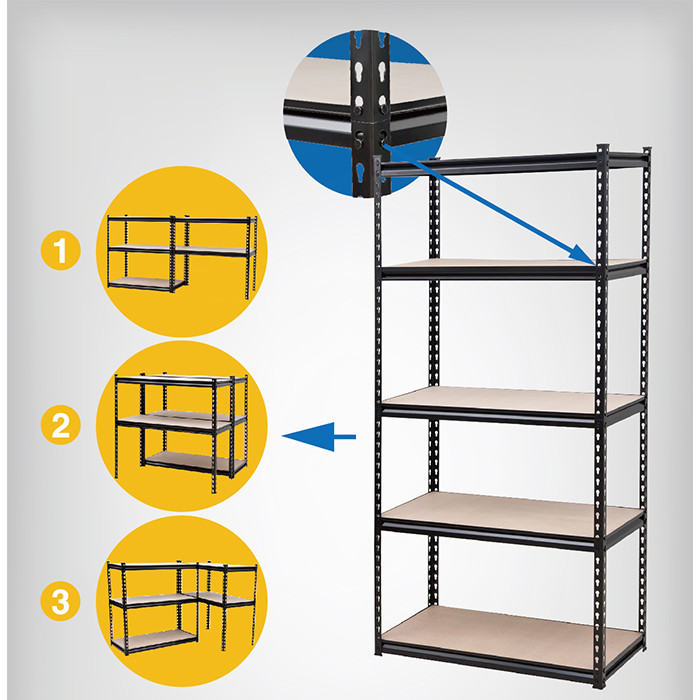 1

2

3