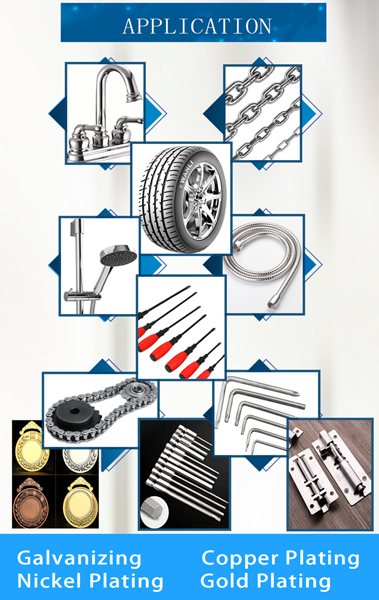 APPLICATION

Galvanizing
Nickel Plating

Copper Plating
Gold Plating