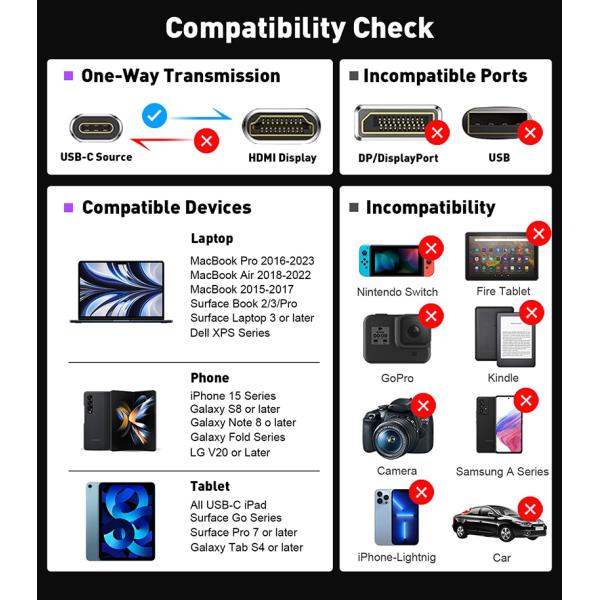 Compatibility Check

One-Way Transmission

USB-C Source

HDMI Display

Incompatible Ports

DP/DisplayPort

USB

Compatible Devices

Laptop

MacBook Pro 2016-2023
MacBook Air 2018-2022
MacBook 2015-2017
Surface Book 2/3/Pro
Surface Laptop 3 or later
Dell XPS Series

Phone

iPhone 15 Series
Galaxy S8 or later
Galaxy Note 8 o later
Galaxy Fold Series
LG V20 or Later

Tablet

All USB-C iPad
Surface Go Series
Surface Pro 7 or later
Galaxy Tab S4 or later

Incompatibility

Nintendo Switch

Fire Tablet

GoPro

Kindle

Camera

Samsung A Series

iPhone-Lightnig

Car