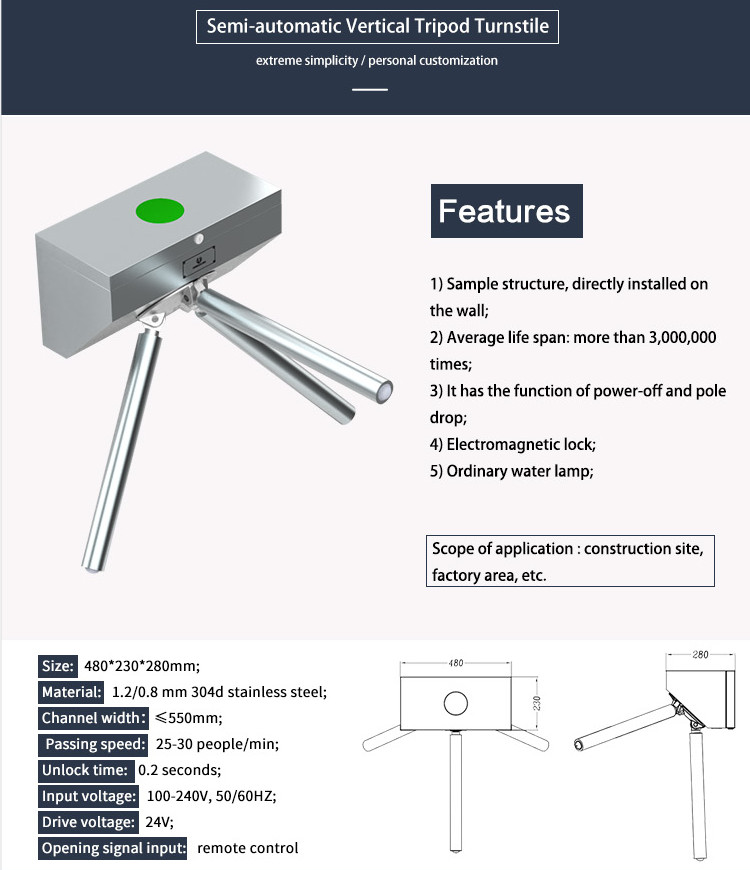 Semi-automatic Vertical Tripod Turnstile

extreme simplicity / personal customization

Features

1) Sample structure, directly installed on the wall;
2) Average life span: more than 3,000,000 times;
3) It has the function of power-off and pole drop;
4) Electromagnetic lock;
5) Ordinary water lamp;

Scope of application : construction site, factory area, etc.

Size: 480*230*280mm;
Material: 1.2/0.8 mm 304d stainless steel;
Channel width: ≤550mm;
Passing speed: 25-30 people/min;
Unlock time: 0.2 seconds;
Input voltage: 100-240V, 50/60HZ;
Drive voltage: 24V;
Opening signal input: remote control

480
230
280