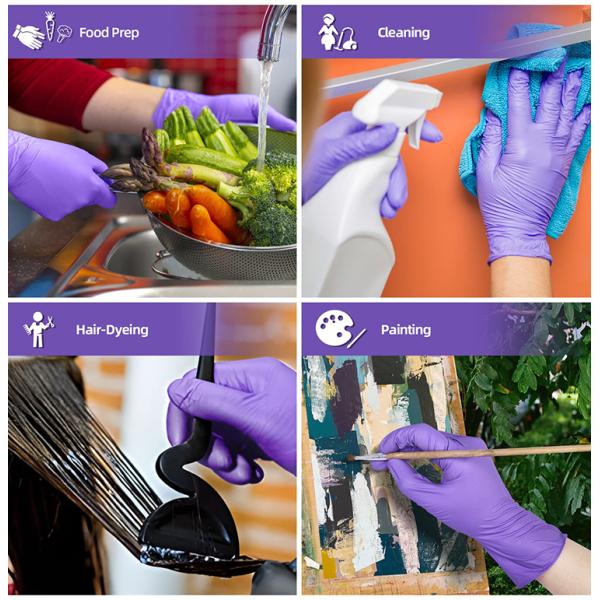 Food Prep

Cleaning

Hair-Dyeing

Painting