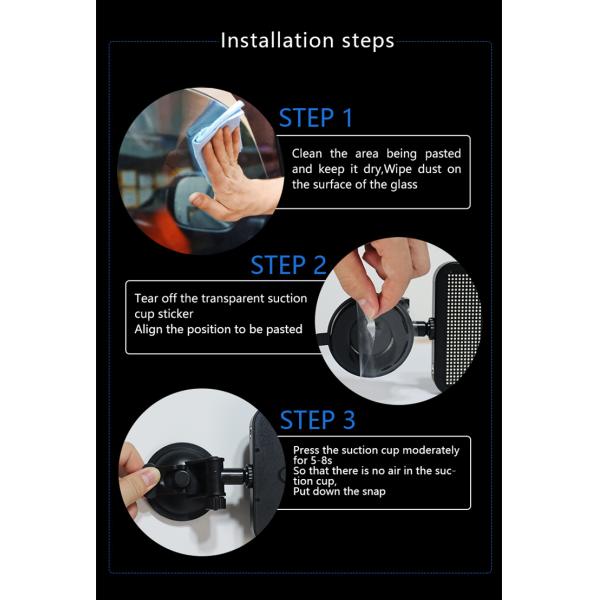 Installation steps

STEP 1

Clean the area being pasted and keep it dry,Wipe dust on the surface of the glass

STEP 2

Tear off the transparent suction cup sticker
Align the position to be pasted

STEP 3

Press the suction cup moderately for 5-8s
So that there is no air in the suction cup,
Put down the snap