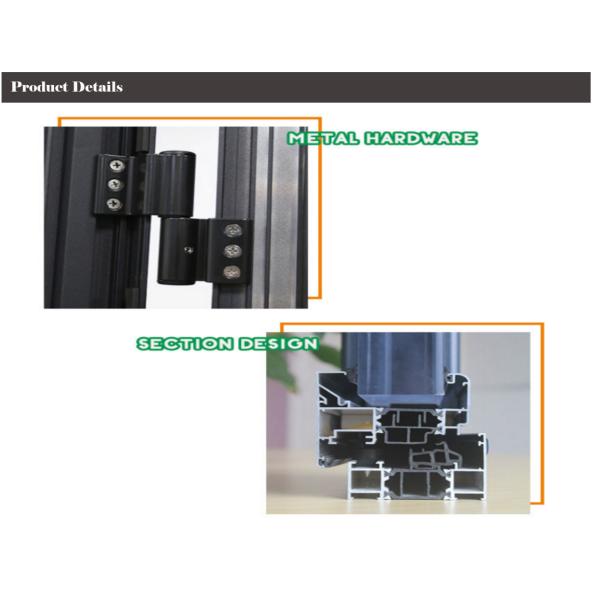 Product Details

METAL HARDWARE

SECTION DESIGN