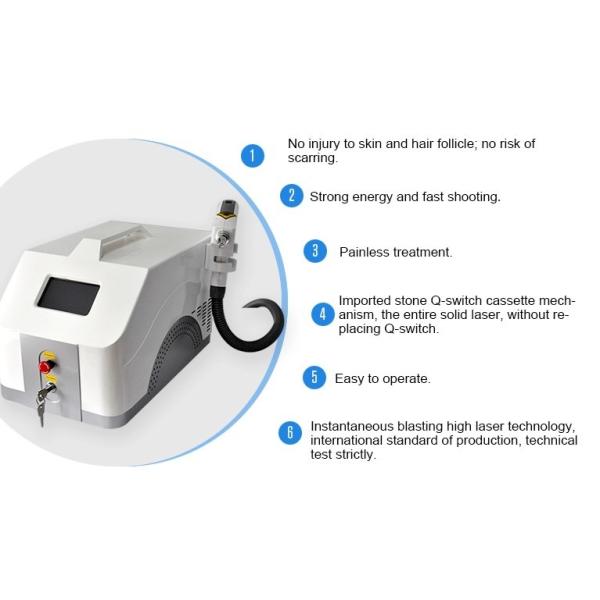 1 No injury to skin and hair follicle; no risk of scarring.

2 Strong energy and fast shooting.

3 Painless treatment.

4 Imported stone Q-switch cassette mechanism, the entire solid laser, without replacing Q-switch.

5 Easy to operate.

6 Instantaneous blasting high laser technology, international standard of production, technical test strictly.