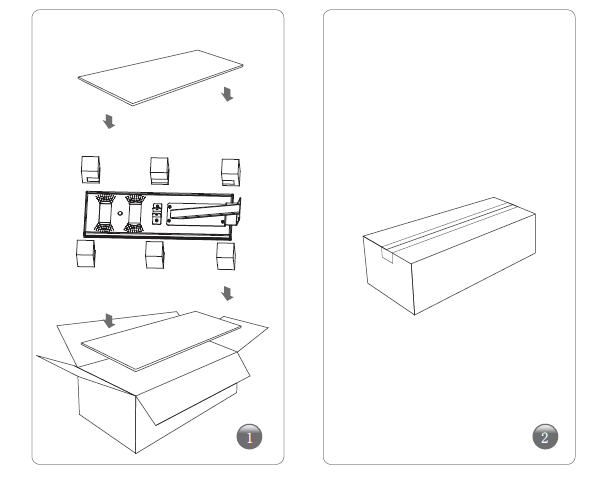 1

2