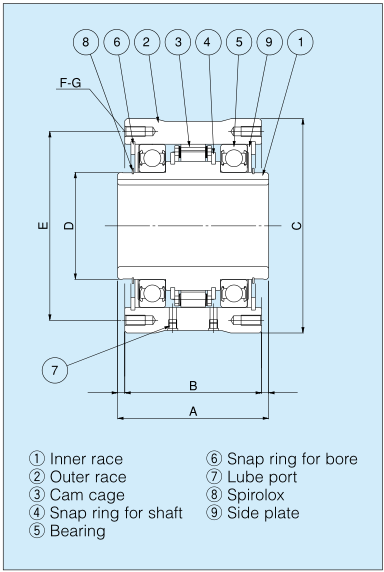 8 6 2 3 4 5 9 1

F-G

E

D

C

7

B

A

① Inner race
② Outer race
③ Cam cage
④ Snap ring for shaft
⑤ Bearing

⑥ Snap ring for bore
⑦ Lube port
⑧ Spirolox
⑨ Side plate