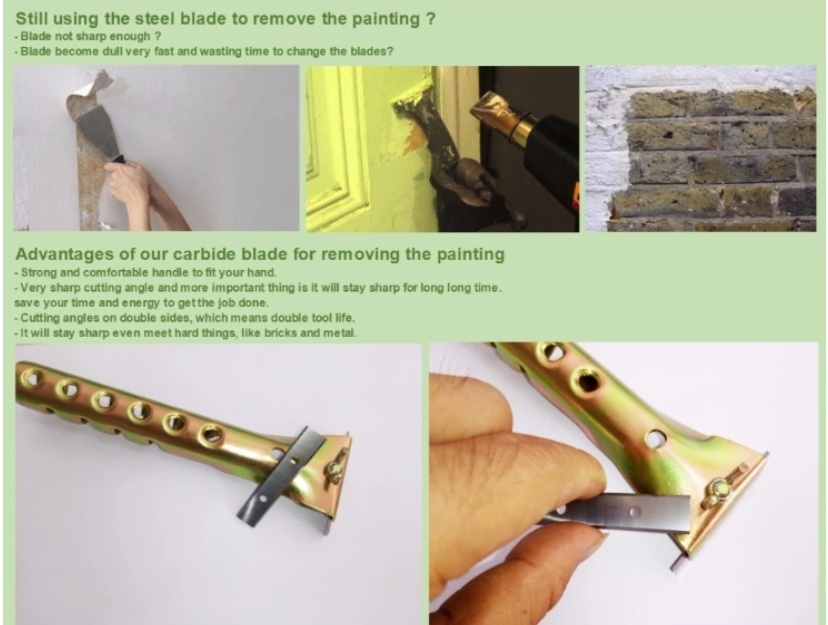 Still using the steel blade to remove the painting ?
- Blade not sharp enough ?
- Blade become dull very fast and wasting time to change the blades?

Advantages of our carbide blade for removing the painting
- Strong and comfortable handle to fit your hand.
- Very sharp cutting angle and more important thing is it will stay sharp for long long time. save your time and energy to get the job done.
- Cutting angles on double sides, which means double tool life.
- It will stay sharp even meet hard things, like bricks and metal.