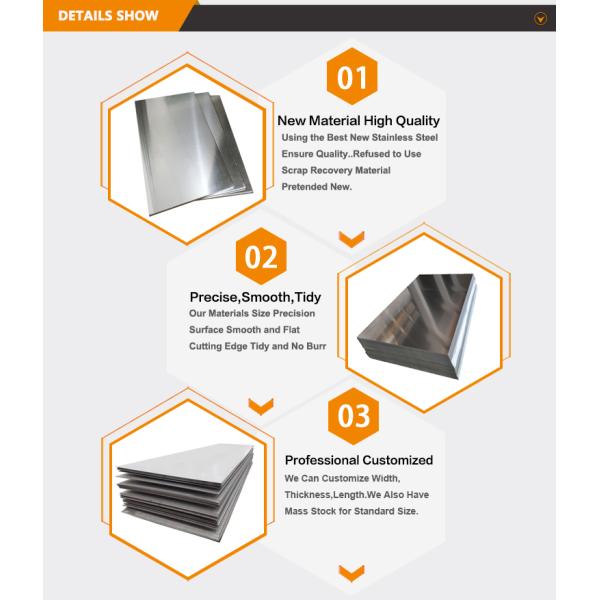 DETAILS SHOW

01

New Material High Quality

Using the Best New Stainless Steel Ensure Quality..Refused to Use Scrap Recovery Material Pretended New.

02

Precise,Smooth,Tidy

Our Materials Size Precision Surface Smooth and Flat Cutting Edge Tidy and No Burr

03

Professional Customized

We Can Customize Width, Thickness,Length.We Also Have Mass Stock for Standard Size.