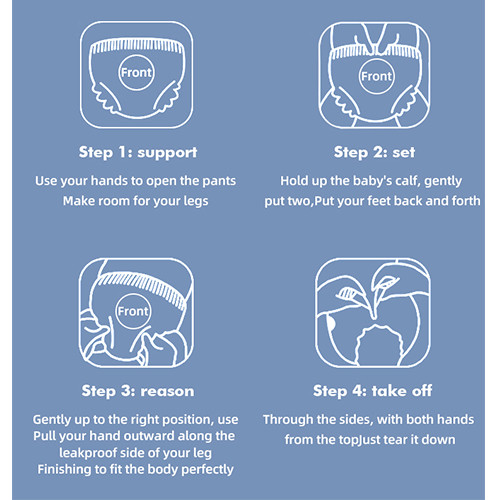 Front

Step 1: support

Use your hands to open the pants
Make room for your legs

Front

Step 2: set

Hold up the baby's calf, gently
put two,Put your feet back and forth

Front

Step 3: reason

Gently up to the right position, use
Pull your hand outward along the
leakproof side of your leg
Finishing to fit the body perfectly

Step 4: take off

Through the sides, with both hands
from the topJust tear it down