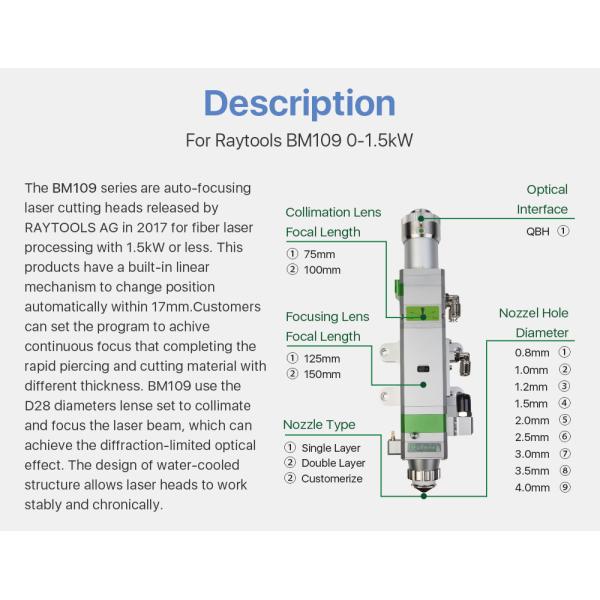 Description

For Raytools BM109 0-1.5kW

The BM109 series are auto-focusing laser cutting heads released by RAYTOOLS AG in 2017 for fiber laser processing with 1.5kW or less. This products have a built-in linear mechanism to change position automatically within 17mm.Customers can set the program to achive continuous focus that completing the rapid piercing and cutting material with different thickness. BM109 use the D28 diameters lense set to collimate and focus the laser beam, which can achieve the diffraction-limited optical effect. The design of water-cooled structure allows laser heads to work stably and chronically.

Collimation Lens Focal Length
① 75mm
② 100mm

Focusing Lens Focal Length
① 125mm
② 150mm

Nozzle Type
① Single Layer
② Double Layer
② Customerize

Optical Interface
QBH ①

Nozzel Hole Diameter
0.8mm ①
1.0mm ②
1.2mm ③
1.5mm ④
2.0mm ⑤
2.5mm ⑥
3.0mm ⑦
3.5mm ⑧
4.0mm ⑨