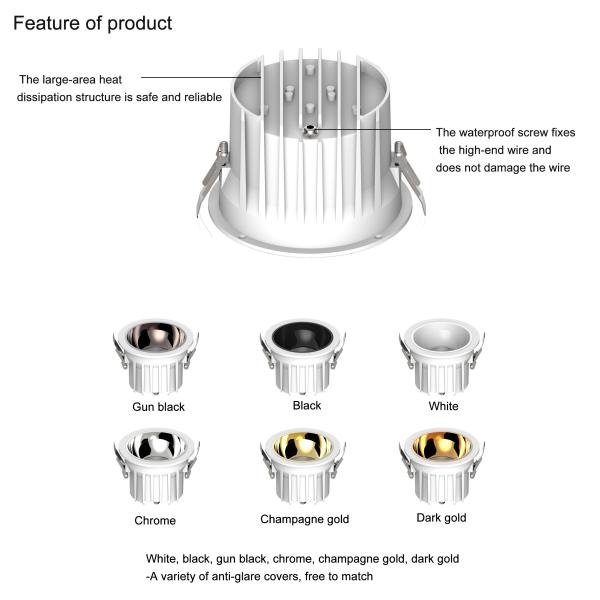 Feature of product

The large-area heat dissipation structure is safe and reliable

The waterproof screw fixes the high-end wire and does not damage the wire

Gun black

Black

White

Chrome

Champagne gold

Dark gold

White, black, gun black, chrome, champagne gold, dark gold
-A variety of anti-glare covers, free to match