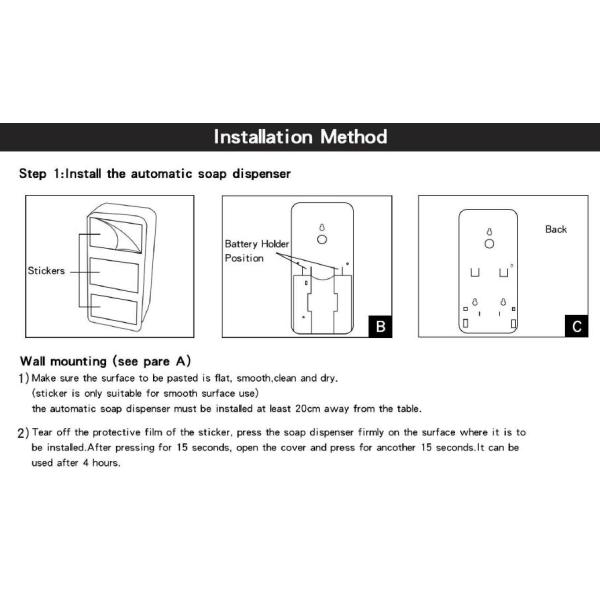 Installation Method

Step 1:Install the automatic soap dispenser

Stickers

Battery Holder Position

B

Back

C

Wall mounting (see pare A)

1) Make sure the surface to be pasted is flat, smooth,clean and dry.
(sticker is only suitable for smooth surface use)
the automatic soap dispenser must be installed at least 20cm away from the table.

2) Tear off the protective film of the sticker, press the soap dispenser firmly on the surface where it is to be installed.After pressing for 15 seconds, open the cover and press for ancother 15 seconds.It can be used after 4 hours.