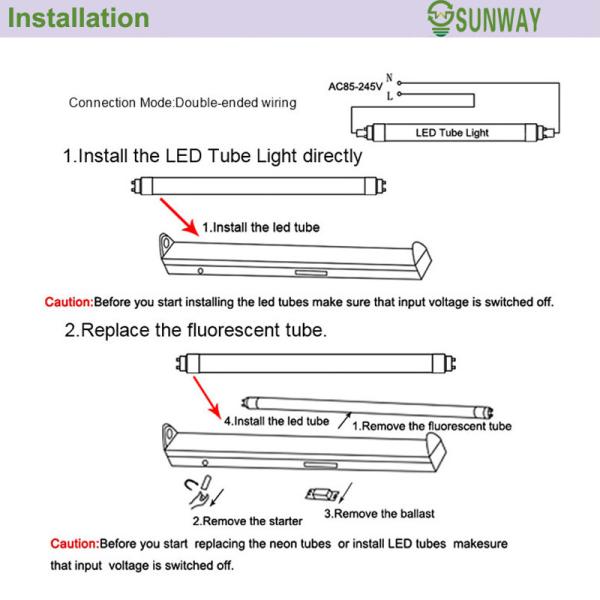 Installation

SUNWAY

Connection Mode:Double-ended wiring

AC85-245V N L

LED Tube Light

1.Install the LED Tube Light directly

1.Install the led tube

Caution:Before you start installing the led tubes make sure that input voltage is switched off.

2.Replace the fluorescent tube.

4.Install the led tube

1.Remove the fluorescent tube

2.Remove the starter

3.Remove the ballast

Caution:Before you start replacing the neon tubes or install LED tubes makesure that input voltage is switched off.